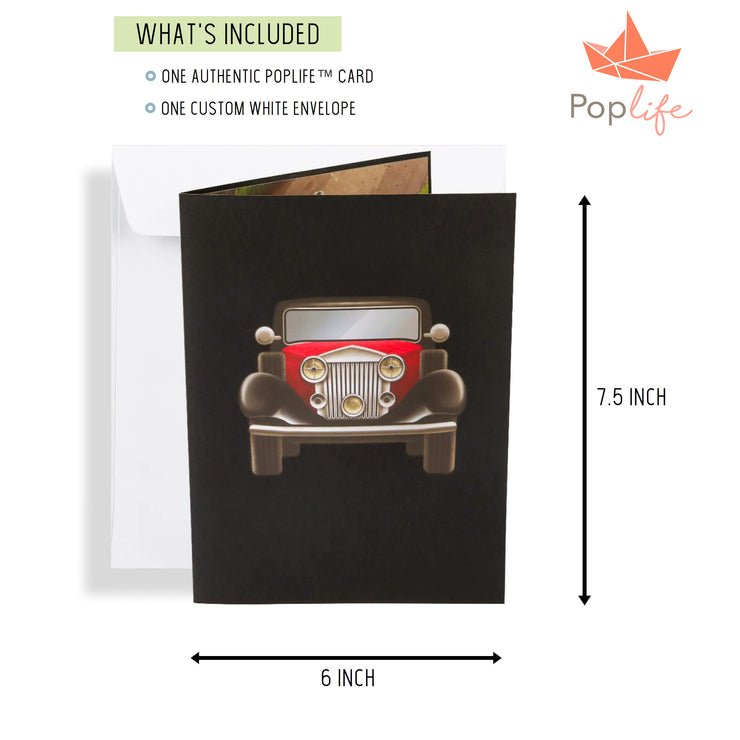 WHAT'S INCLUDED

ONE AUTHENTIC POPLIFE™ CARD

ONE CUSTOM WHITE ENVELOPE

Poplife

7.5 INCH

6 INCH