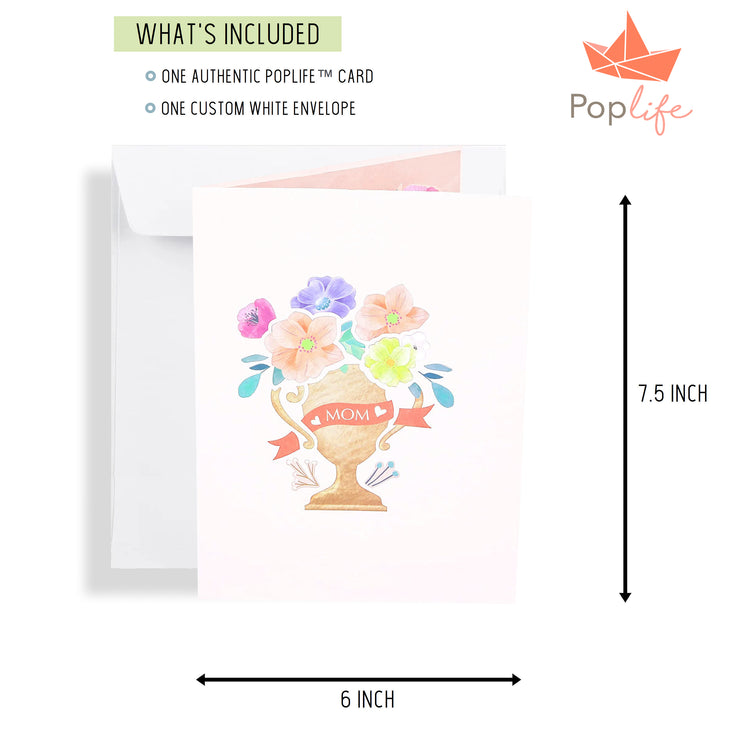 WHAT'S INCLUDED

ONE AUTHENTIC POPLIFE™ CARD

ONE CUSTOM WHITE ENVELOPE

Poplife

MOM

7.5 INCH

6 INCH