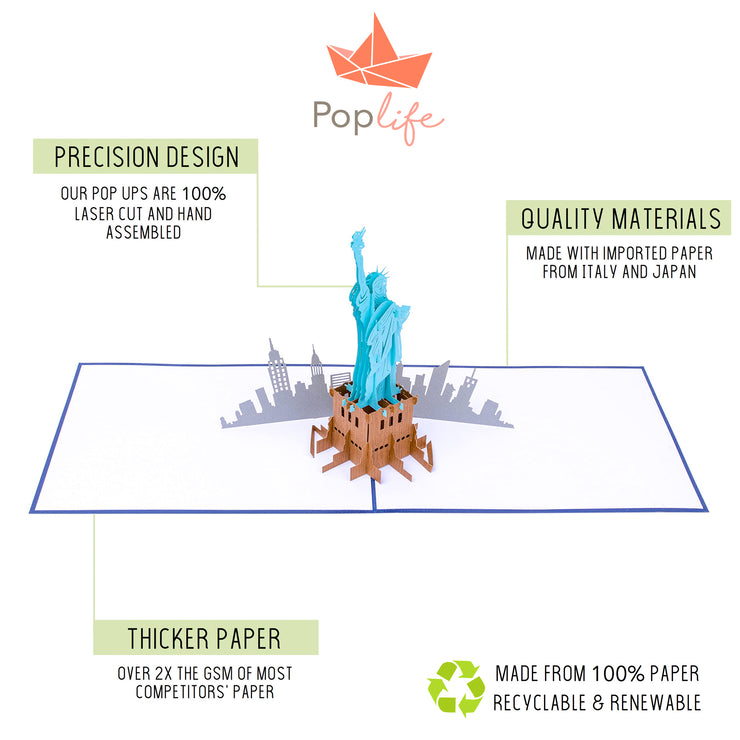 Poplife

PRECISION DESIGN

OUR POP UPS ARE 100% LASER CUT AND HAND ASSEMBLED

QUALITY MATERIALS

MADE WITH IMPORTED PAPER FROM ITALY AND JAPAN

THICKER PAPER

OVER 2X THE GSM OF MOST COMPETITORS' PAPER

MADE FROM 100% PAPER RECYCLABLE & RENEWABLE