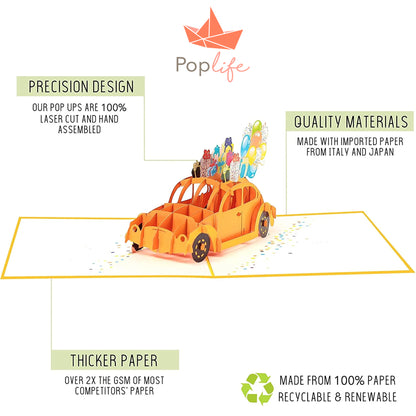 Poplife

PRECISION DESIGN

OUR POP UPS ARE 100% LASER CUT AND HAND ASSEMBLED

QUALITY MATERIALS

MADE WITH IMPORTED PAPER FROM ITALY AND JAPAN

THICKER PAPER

OVER 2X THE GSM OF MOST COMPETITORS' PAPER

MADE FROM 100% PAPER
RECYCLABLE & RENEWABLE