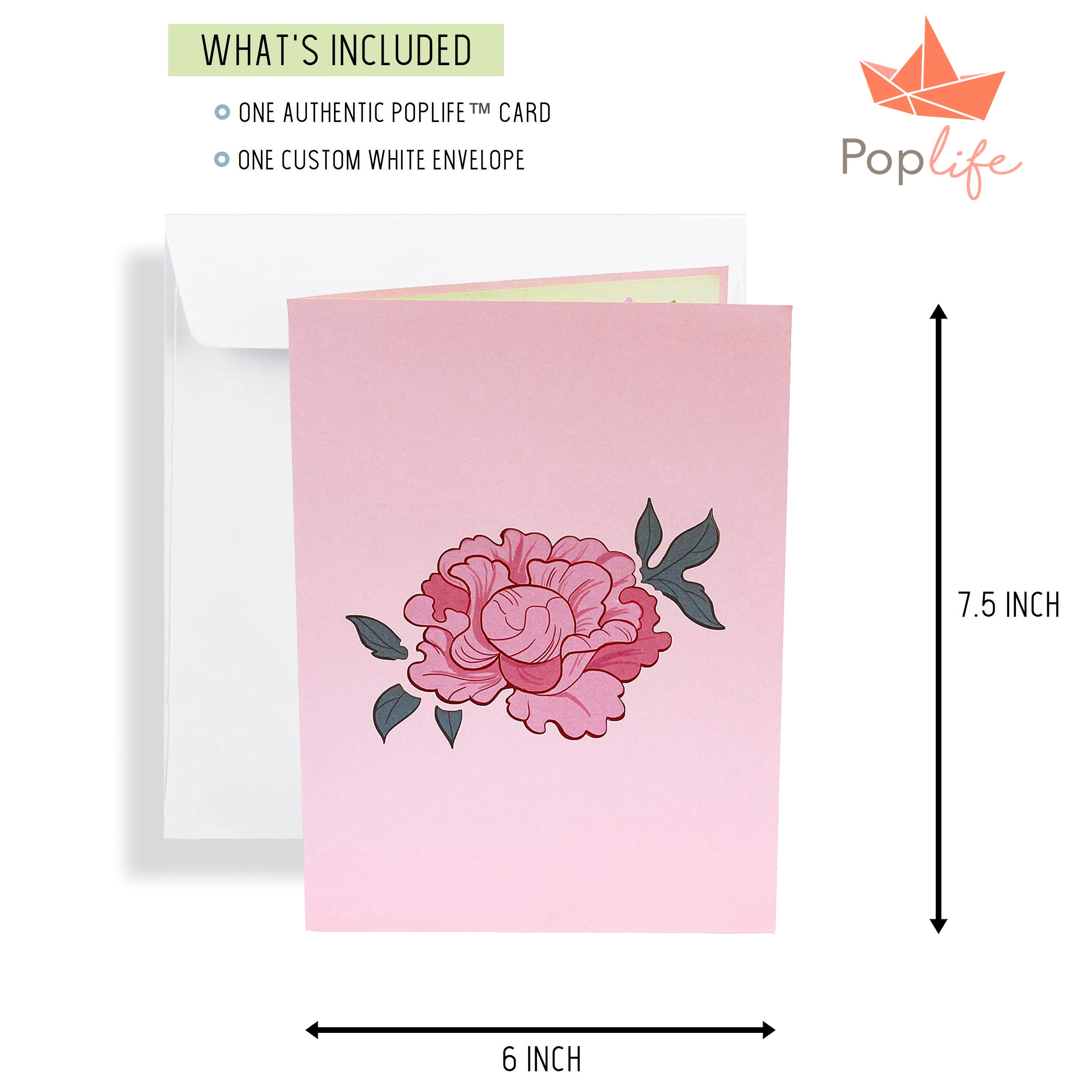 WHAT'S INCLUDED

ONE AUTHENTIC POPLIFE™ CARD

ONE CUSTOM WHITE ENVELOPE

Poplife

7.5 INCH

6 INCH