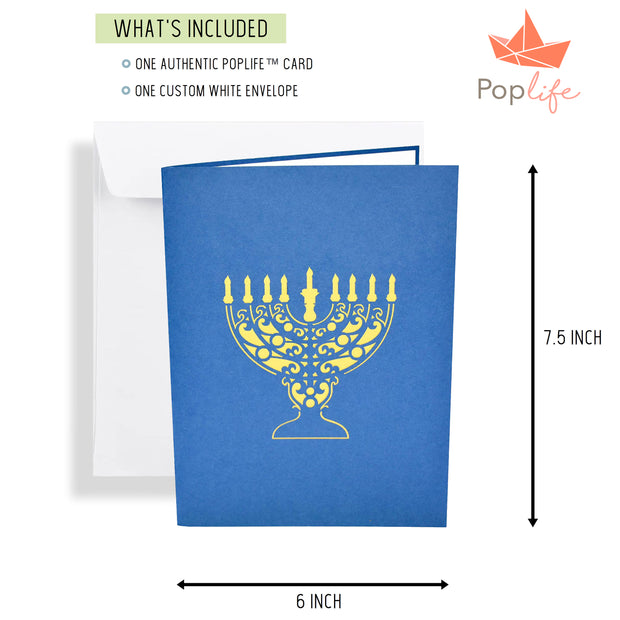 WHAT'S INCLUDED

ONE AUTHENTIC POPLIFE™ CARD

ONE CUSTOM WHITE ENVELOPE

Poplife

7.5 INCH

6 INCH