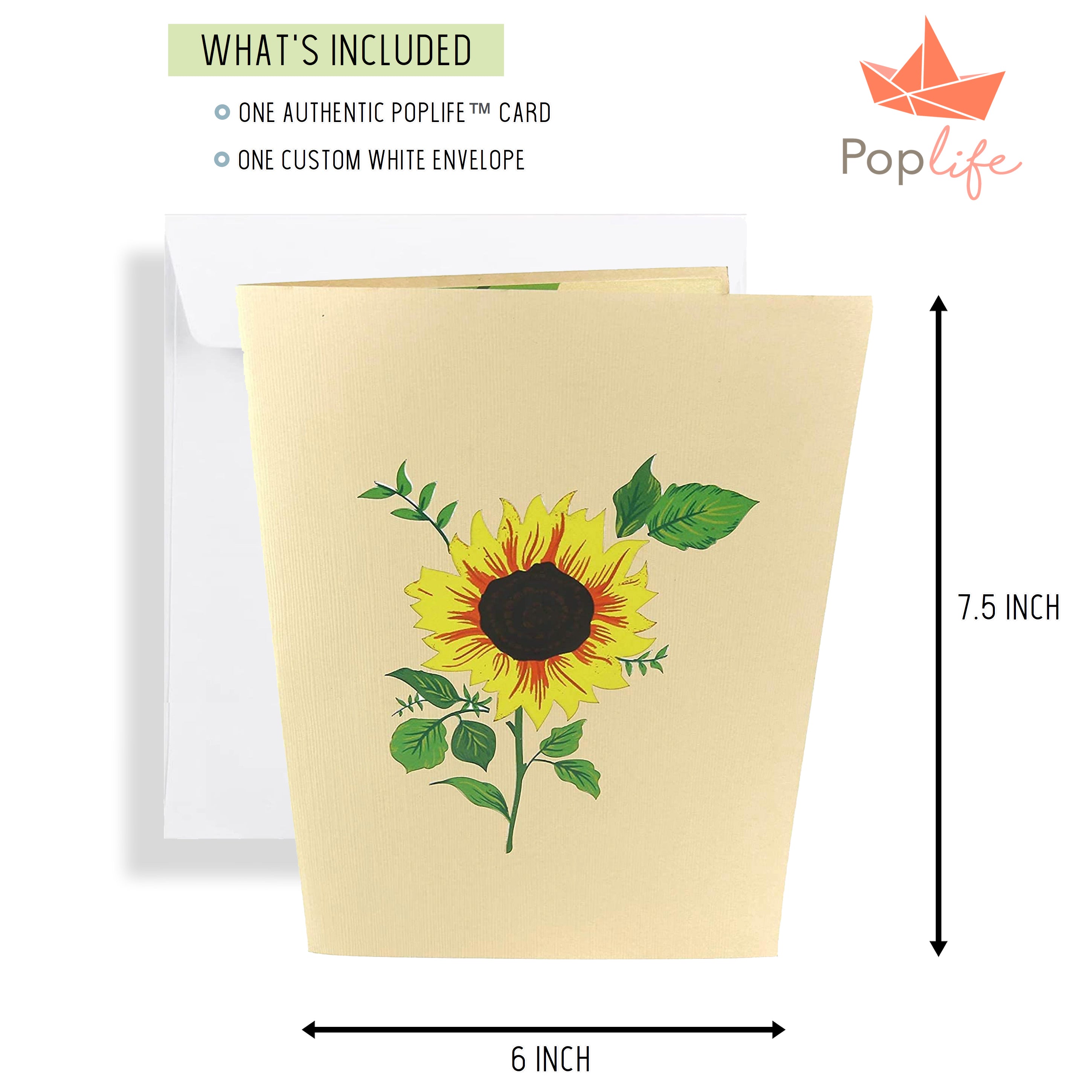 WHAT'S INCLUDED

ONE AUTHENTIC POPLIFE™ CARD

ONE CUSTOM WHITE ENVELOPE

Poplife

7.5 INCH

6 INCH