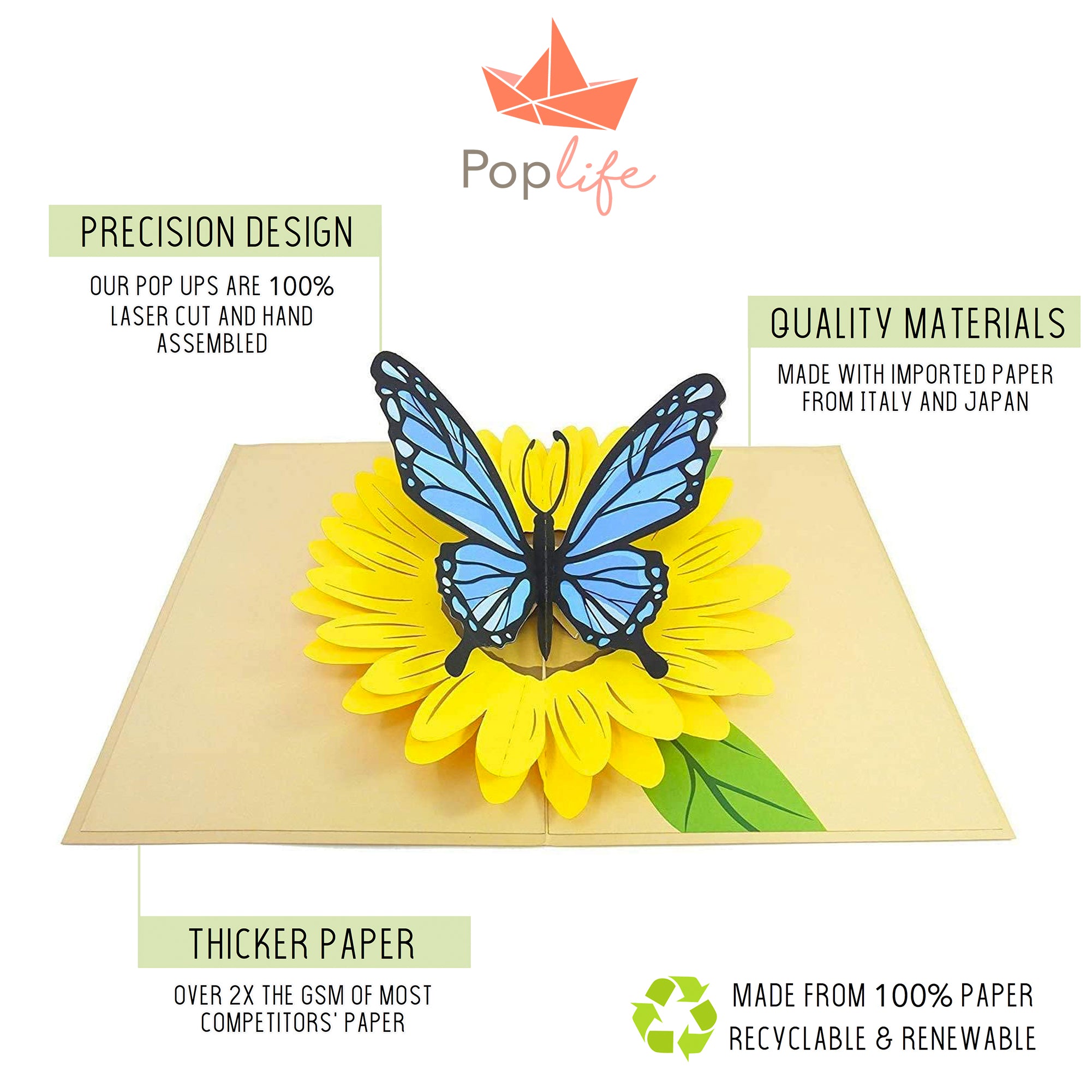 Poplife

PRECISION DESIGN

OUR POP UPS ARE 100% LASER CUT AND HAND ASSEMBLED

QUALITY MATERIALS

MADE WITH IMPORTED PAPER FROM ITALY AND JAPAN

THICKER PAPER

OVER 2X THE GSM OF MOST COMPETITORS' PAPER

MADE FROM 100% PAPER RECYCLABLE & RENEWABLE