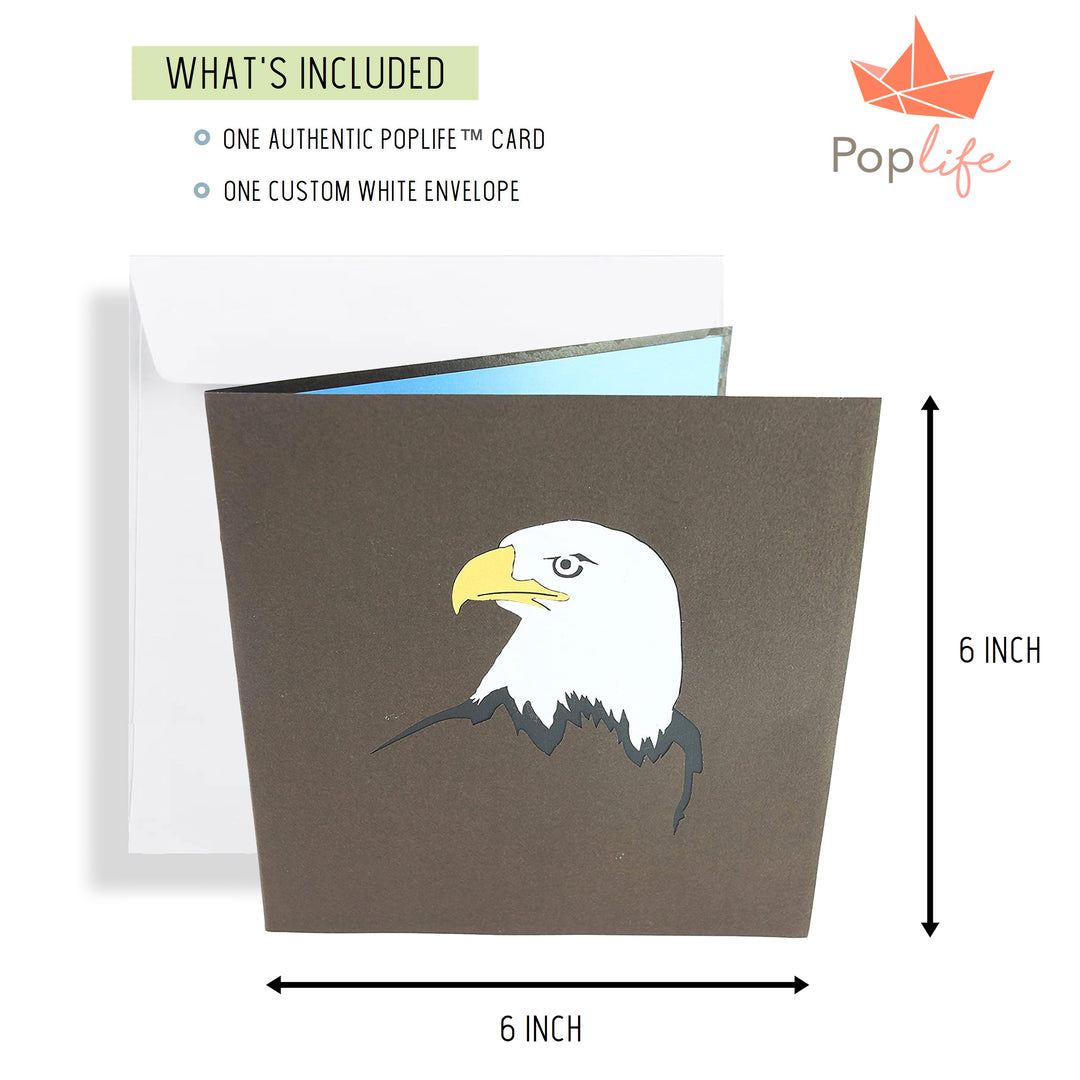 WHAT'S INCLUDED

ONE AUTHENTIC POPLIFE™ CARD

ONE CUSTOM WHITE ENVELOPE

Poplife

6 INCH

6 INCH