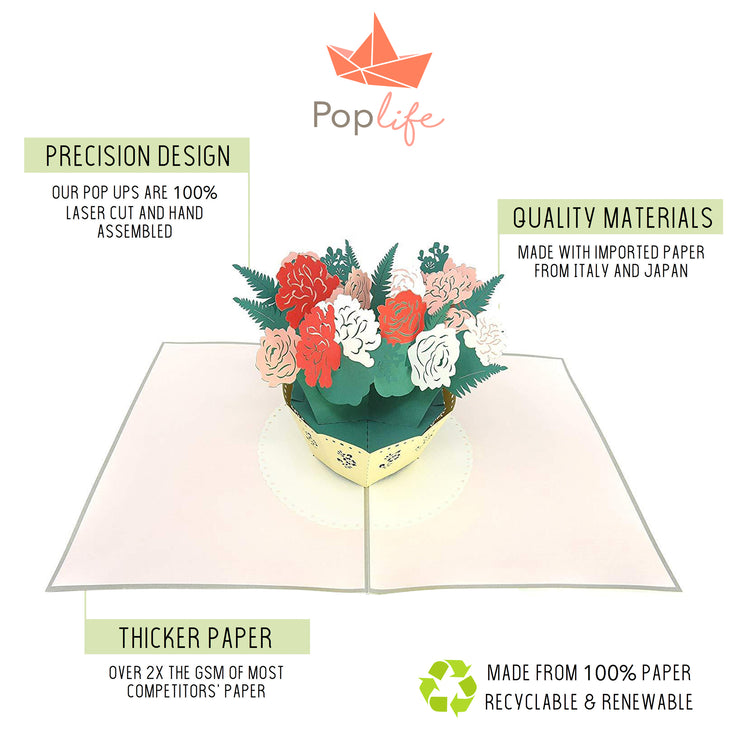 Poplife

PRECISION DESIGN

OUR POP UPS ARE 100% LASER CUT AND HAND ASSEMBLED

QUALITY MATERIALS

MADE WITH IMPORTED PAPER FROM ITALY AND JAPAN

THICKER PAPER

OVER 2X THE GSM OF MOST COMPETITORS' PAPER

MADE FROM 100% PAPER RECYCLABLE & RENEWABLE