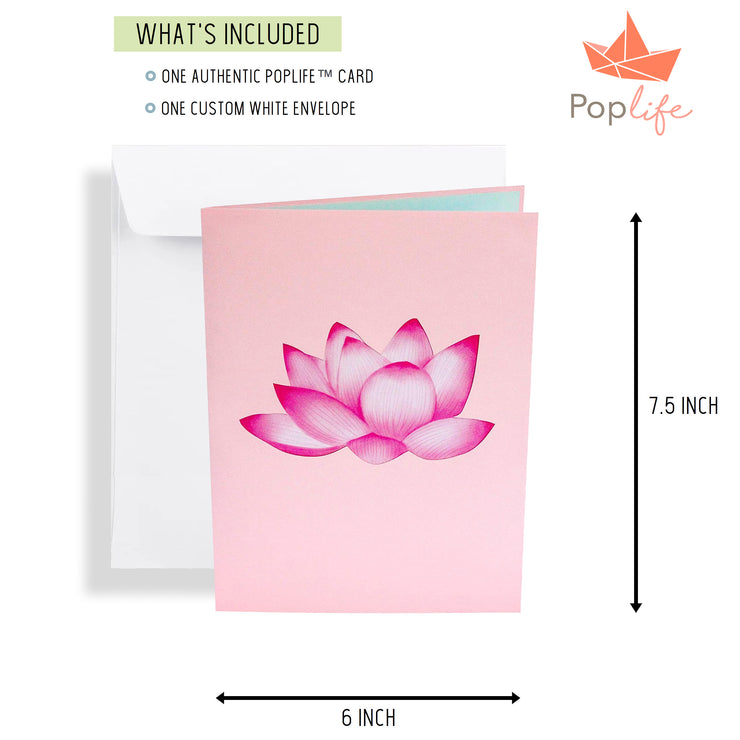 WHAT'S INCLUDED

ONE AUTHENTIC POPLIFE™ CARD

ONE CUSTOM WHITE ENVELOPE

Poplife

7.5 INCH

6 INCH