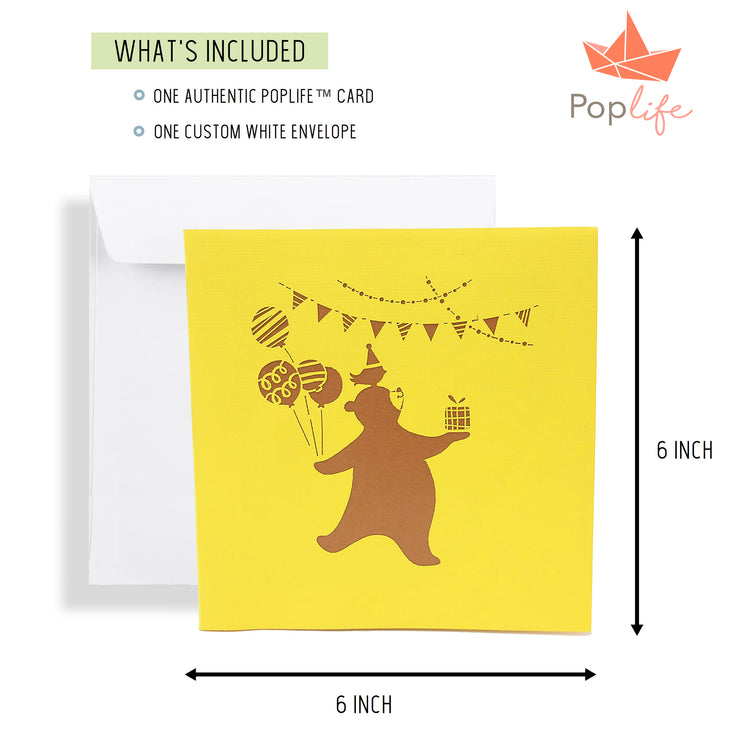 WHAT'S INCLUDED

ONE AUTHENTIC POPLIFE™ CARD

ONE CUSTOM WHITE ENVELOPE

Poplife

6 INCH

6 INCH